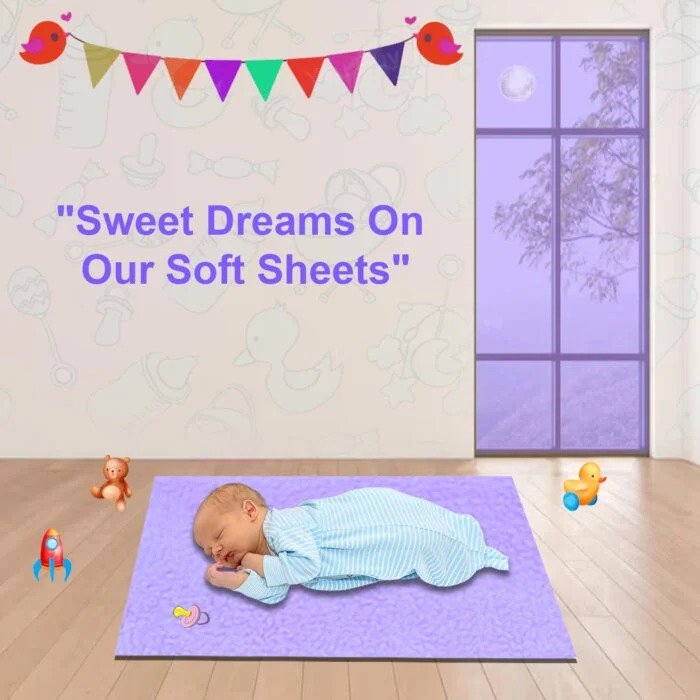 "Sweet Dreams On Our Soft Sheets"