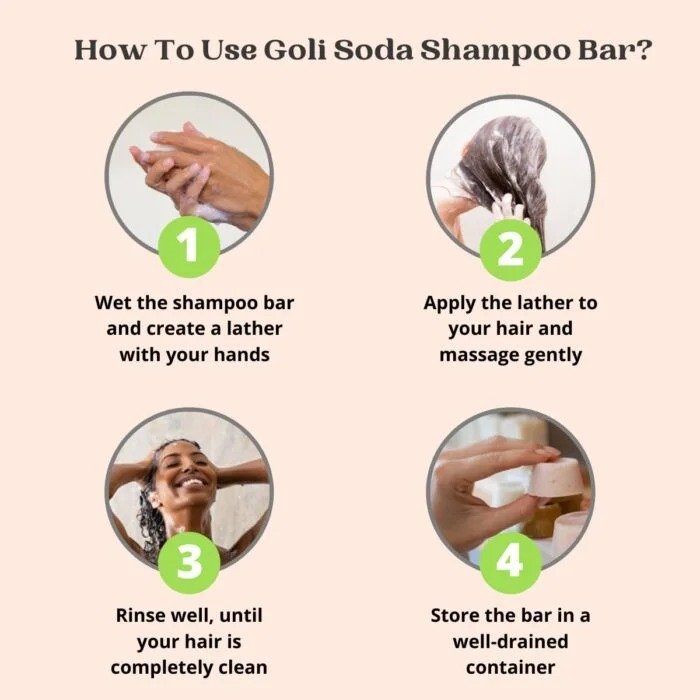 How To Use Goli Soda Shampoo Bar?

1

Wet the shampoo bar and create a lather with your hands

2

Apply the lather to your hair and massage gently

3

Rinse well, until your hair is completely clean

4

Store the bar in a well-drained container