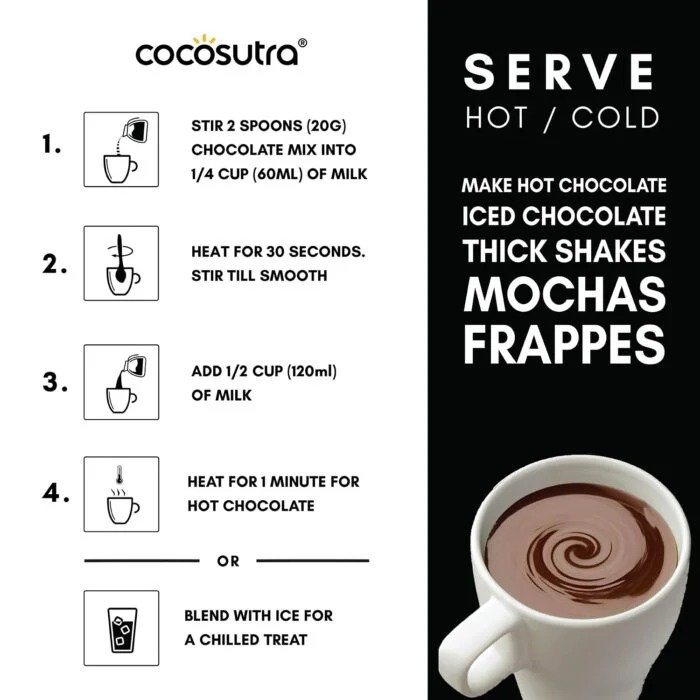 cocosutra®

1. STIR 2 SPOONS (20G) CHOCOLATE MIX INTO 1/4 CUP (60ML) OF MILK

2. HEAT FOR 30 SECONDS. STIR TILL SMOOTH

3. ADD 1/2 CUP (120ml) OF MILK

4. HEAT FOR 1 MINUTE FOR HOT CHOCOLATE

OR

BLEND WITH ICE FOR A CHILLED TREAT

SERVE
HOT / COLD

MAKE HOT CHOCOLATE
ICED CHOCOLATE
THICK SHAKES
MOCHAS
FRAPPES